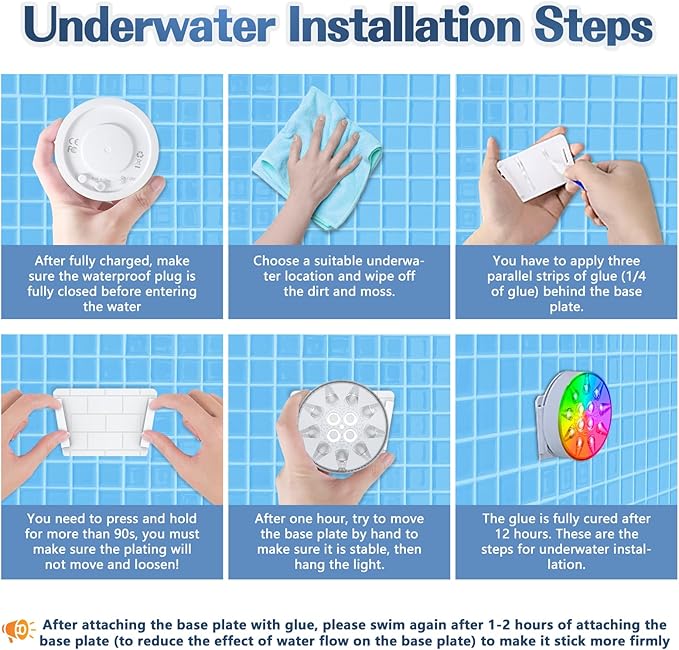 Underwater Installation Steps

After fully charged, make sure the waterproof plug is fully closed before entering the water

Choose a suitable underwater location and wipe off the dirt and moss.

You have to apply three parallel strips of glue (1/4 of glue) behind the base plate.

You need to press and hold for more than 90s, you must make sure the plating will not move and loosen!

After one hour, try to move the base plate by hand to make sure it is stable, then hang the light.

The glue is fully cured after 12 hours. These are the steps for underwater installation.

After attaching the base plate with glue, please swim again after 1-2 hours of attaching the base plate (to reduce the effect of water flow on the base plate) to make it stick more firmly