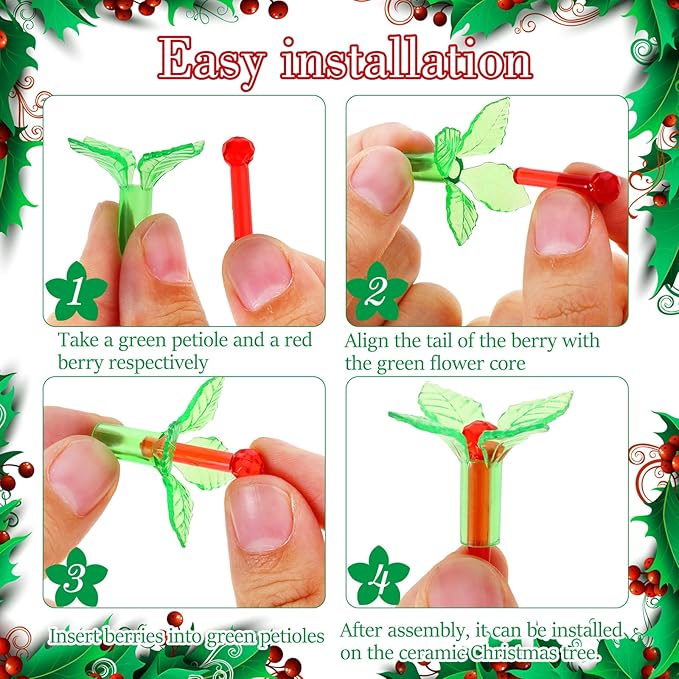 Easy installation

1

Take a green petiole and a red berry respectively

2

Align the tail of the berry with the green flower core

3

Insert berries into green petioles

4

After assembly, it can be installed on the ceramic Christmas tree.