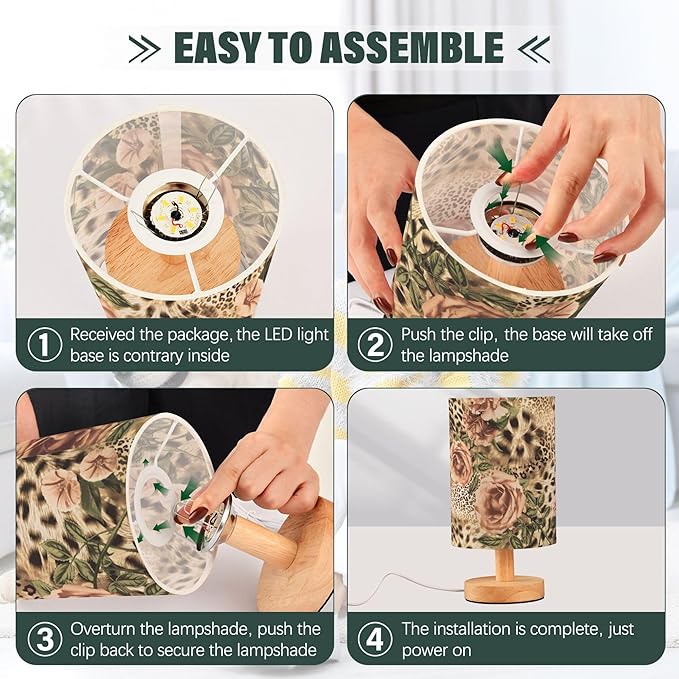 EASY TO ASSEMBLE

① Received the package, the LED light base is contrary inside

② Push the clip, the base will take off the lampshade

③ Overturn the lampshade, push the clip back to secure the lampshade

④ The installation is complete, just power on