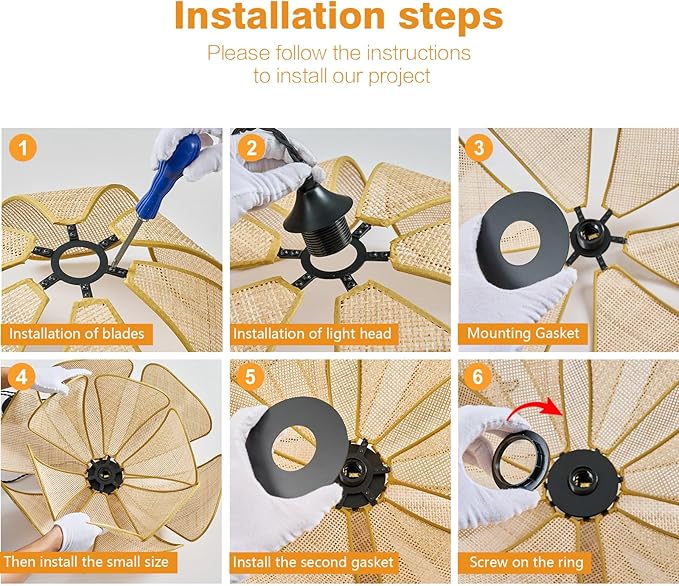 Installation steps

Please follow the instructions to install our project

1
Installation of blades

2
Installation of light head

3
Mounting Gasket

4
Then install the small size

5
Install the second gasket

6
Screw on the ring