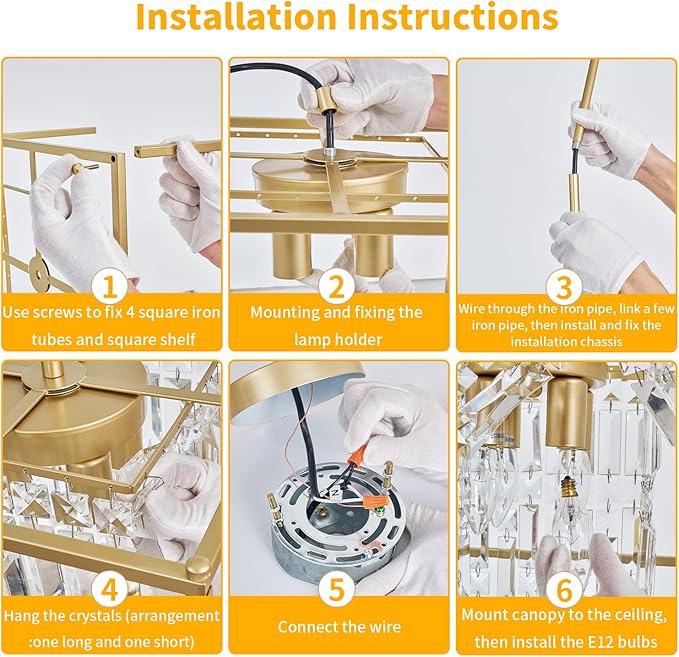 Installation Instructions

1
Use screws to fix 4 square iron tubes and square shelf

2
Mounting and fixing the lamp holder

3
Wire through the iron pipe, link a few iron pipe, then install and fix the installation chassis

4
Hang the crystals (arrangement :one long and one short)

5
Connect the wire

6
Mount canopy to the ceiling, then install the E12 bulbs