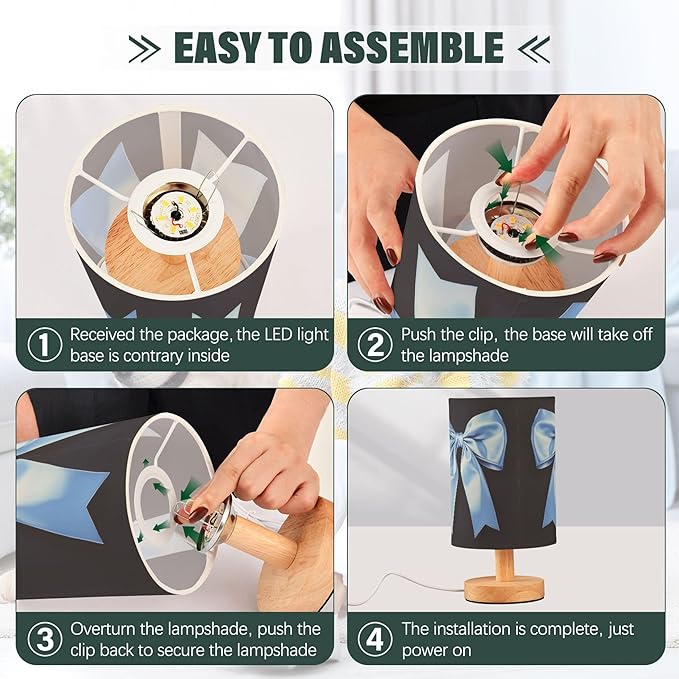 EASY TO ASSEMBLE

① Received the package, the LED light base is contrary inside

② Push the clip, the base will take off the lampshade

③ Overturn the lampshade, push the clip back to secure the lampshade

④ The installation is complete, just power on