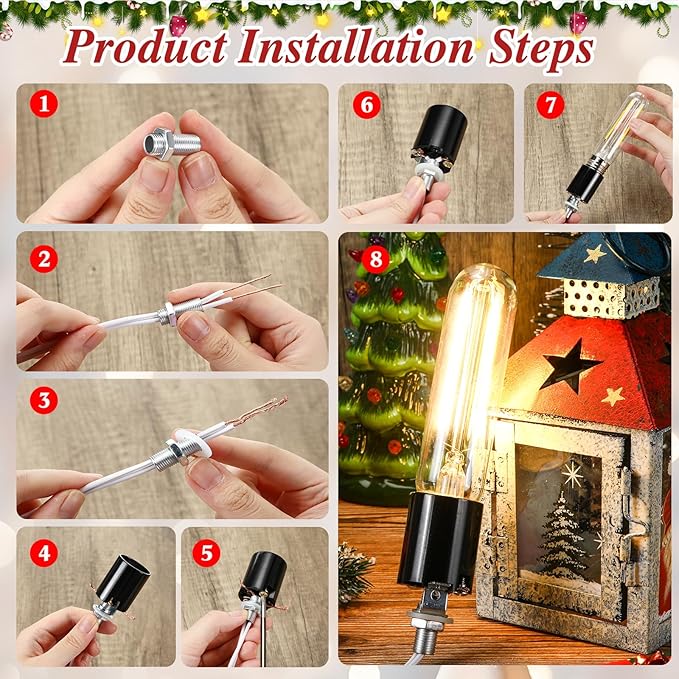 Product Installation Steps

1

6

7

2

8

3

4

5