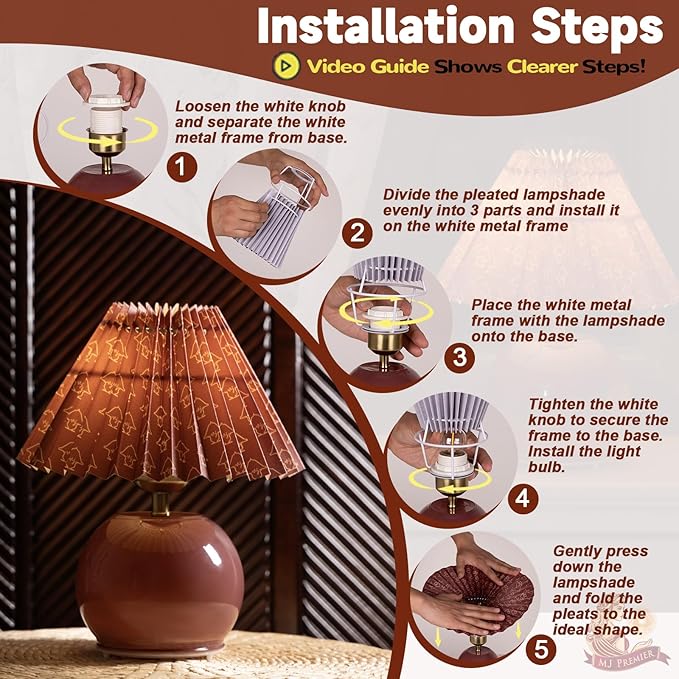 Installation Steps

Video Guide Shows Clearer Steps!

Loosen the white knob and separate the white metal frame from base.

1

Divide the pleated lampshade evenly into 3 parts and install it on the white metal frame

2

Place the white metal frame with the lampshade onto the base.

3

Tighten the white knob to secure the frame to the base. Install the light bulb.

4

Gently press down the lampshade and fold the pleats to the ideal shape.

5

MJ PREMIER