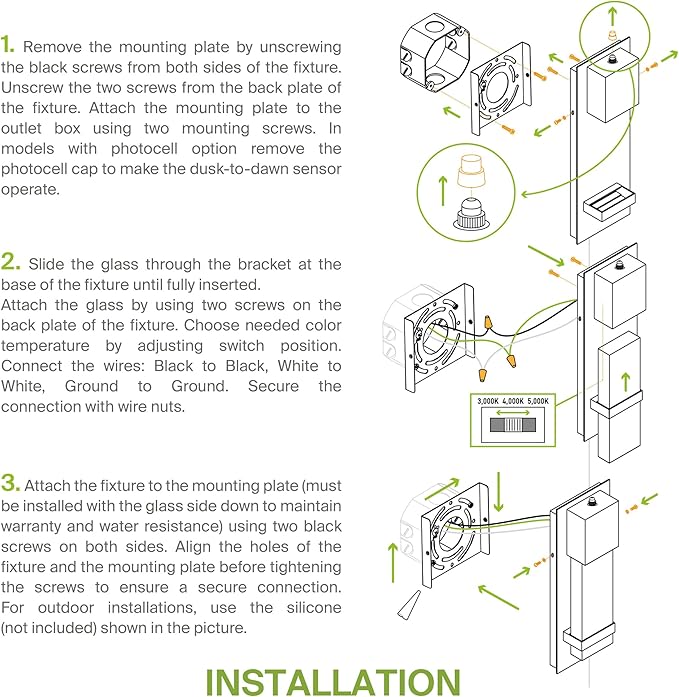 1. Remove the mounting plate by unscrewing the black screws from both sides of the fixture. Unscrew the two screws from the back plate of the fixture. Attach the mounting plate to the outlet box using two mounting screws. In models with photocell option remove the photocell cap to make the dusk-to-dawn sensor operate.

2. Slide the glass through the bracket at the base of the fixture until fully inserted.
Attach the glass by using two screws on the back plate of the fixture. Choose needed color temperature by adjusting switch position. Connect the wires: Black to Black, White to White, Ground to Ground. Secure the connection with wire nuts.

3,000K 4,000K 5,000K

3. Attach the fixture to the mounting plate (must be installed with the glass side down to maintain warranty and water resistance) using two black screws on both sides. Align the holes of the fixture and the mounting plate before tightening the screws to ensure a secure connection. For outdoor installations, use the silicone (not included) shown in the picture.

INSTALLATION