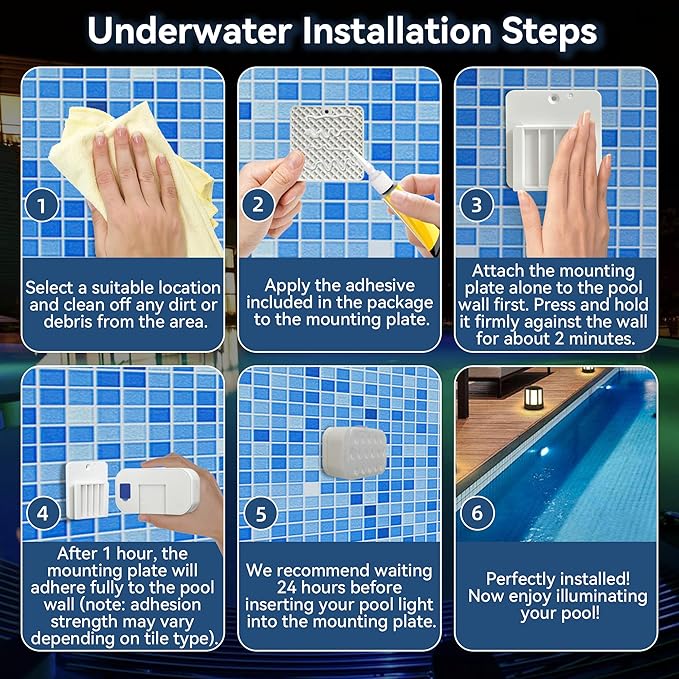 Underwater Installation Steps

1

Select a suitable location and clean off any dirt or debris from the area.

2

Apply the adhesive included in the package to the mounting plate.

3

Attach the mounting plate alone to the pool wall first. Press and hold it firmly against the wall for about 2 minutes.

4

After 1 hour, the mounting plate will adhere fully to the pool wall (note: adhesion strength may vary depending on tile type).

5

We recommend waiting 24 hours before inserting your pool light into the mounting plate.

6

Perfectly installed! Now enjoy illuminating your pool!