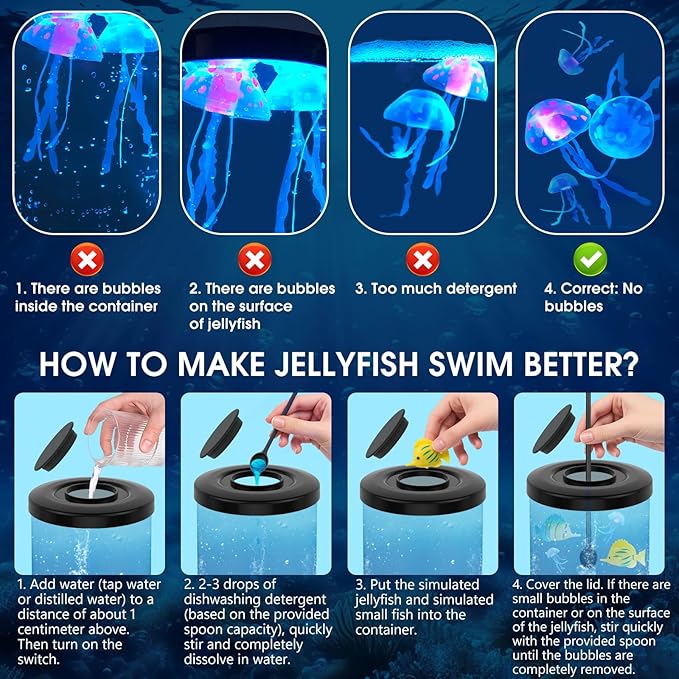 1. There are bubbles inside the container

2. There are bubbles on the surface of jellyfish

3. Too much detergent

4. Correct: No bubbles

HOW TO MAKE JELLYFISH SWIM BETTER?

1. Add water (tap water or distilled water) to a distance of about 1 centimeter above. Then turn on the switch.

2. 2-3 drops of dishwashing detergent (based on the provided spoon capacity), quickly stir and completely dissolve in water.

3. Put the simulated jellyfish and simulated small fish into the container.

4. Cover the lid. If there are small bubbles in the container or on the surface of the jellyfish, stir quickly with the provided spoon until the bubbles are completely removed.