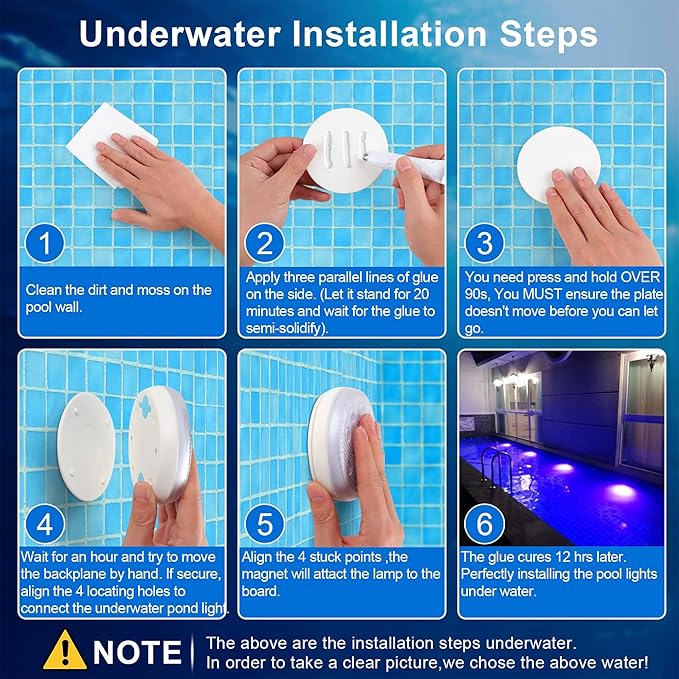 Underwater Installation Steps

1
Clean the dirt and moss on the pool wall.

2
Apply three parallel lines of glue on the side. (Let it stand for 20 minutes and wait for the glue to semi-solidify).

3
You need press and hold OVER 90s, You MUST ensure the plate doesn't move before you can let go.

4
Wait for an hour and try to move the backplane by hand. If secure, align the 4 locating holes to connect the underwater pond light.

5
Align the 4 stuck points ,the magnet will attact the lamp to the board.

6
The glue cures 12 hrs later. Perfectly installing the pool lights under water.

NOTE The above are the installation steps underwater. In order to take a clear picture,we chose the above water!