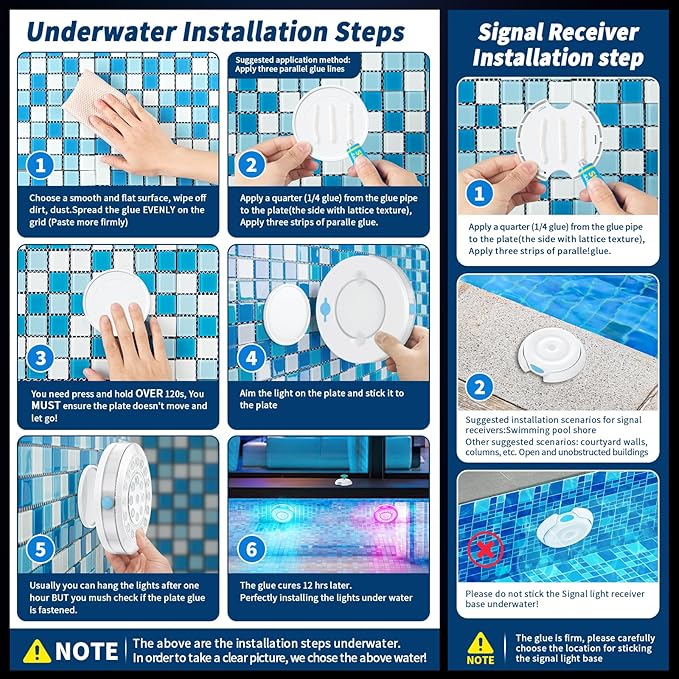 Underwater Installation Steps

1
Choose a smooth and flat surface, wipe off dirt, dust.Spread the glue EVENLY on the grid (Paste more firmly)

Suggested application method: Apply three parallel glue lines
2
Apply a quarter (1/4 glue) from the glue pipe to the plate(the side with lattice texture), Apply three strips of paralle glue.

3
You need press and hold OVER 120s, You MUST ensure the plate doesn't move and let go!

4
Aim the light on the plate and stick it to the plate

5
Usually you can hang the lights after one hour BUT you mush check if the plate glue is fastened.

6
The glue cures 12 hrs later. Perfectly installing the lights under water

NOTE The above are the installation steps underwater. In order to take a clear picture, we chose the above water!

Signal Receiver Installation step

1
Apply a quarter (1/4 glue) from the glue pipe to the plate(the side with lattice texture), Apply three strips of paralle!glue.

2
Suggested installation scenarios for signal receivers:Swimming pool shore
Other suggested scenarios: courtyard walls, columns, etc. Open and unobstructed buildings

Please do not stick the Signal light receiver base underwater!

NOTE
The glue is firm, please carefully choose the location for sticking the signal light base