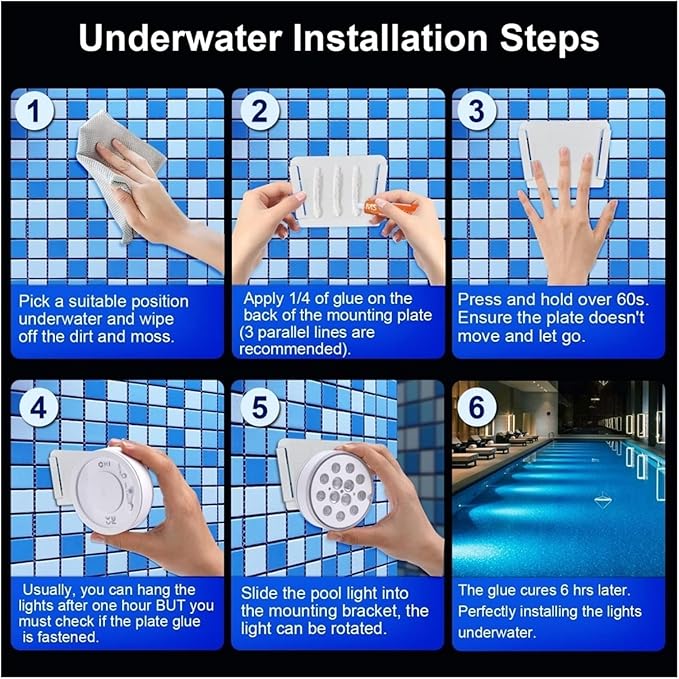 Underwater Installation Steps

1

Pick a suitable position underwater and wipe off the dirt and moss.

2

Apply 1/4 of glue on the back of the mounting plate (3 parallel lines are recommended).

3

Press and hold over 60s. Ensure the plate doesn't move and let go.

4

Usually, you can hang the lights after one hour BUT you must check if the plate glue is fastened.

5

Slide the pool light into the mounting bracket, the light can be rotated.

6

The glue cures 6 hrs later. Perfectly installing the lights underwater.