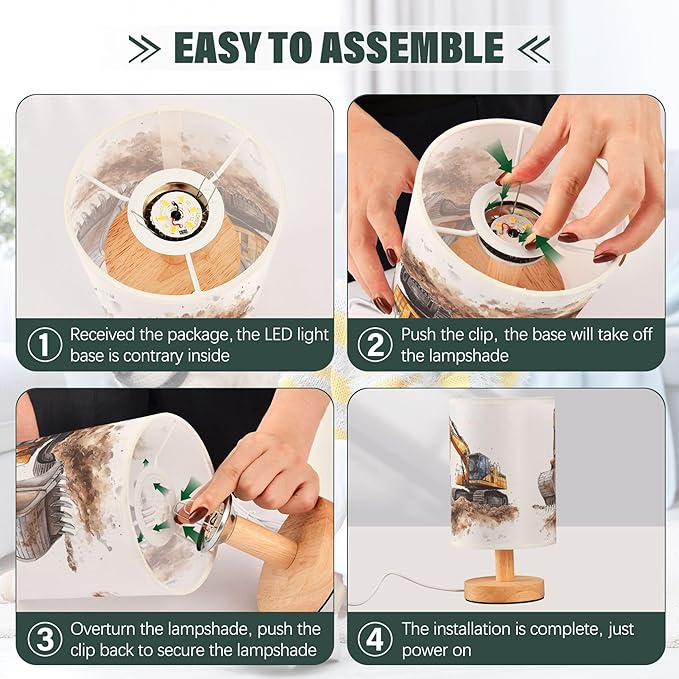 EASY TO ASSEMBLE

① Received the package, the LED light base is contrary inside

② Push the clip, the base will take off the lampshade

③ Overturn the lampshade, push the clip back to secure the lampshade

④ The installation is complete, just power on