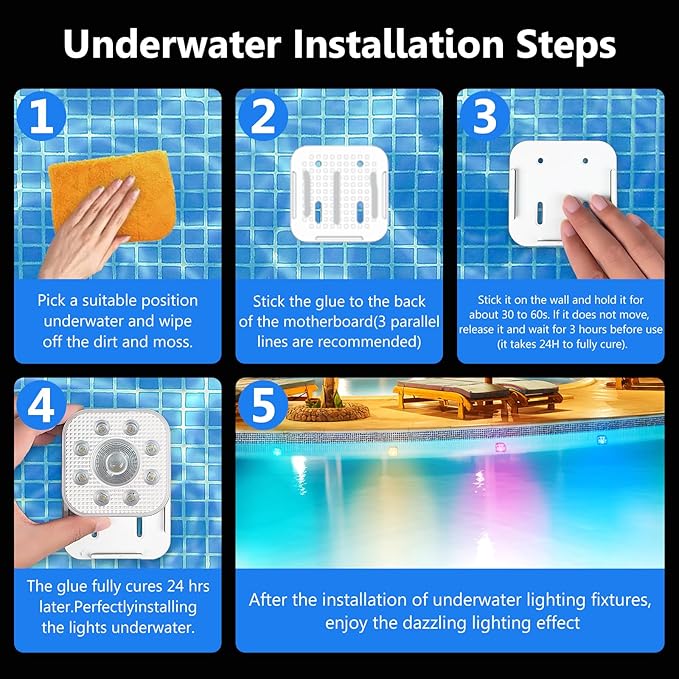 Underwater Installation Steps

1

Pick a suitable position underwater and wipe off the dirt and moss.

2

Stick the glue to the back of the motherboard(3 parallel lines are recommended)

3

Stick it on the wall and hold it for about 30 to 60s. If it does not move, release it and wait for 3 hours before use (it takes 24H to fully cure).

4

The glue fully cures 24 hrs later.Perfectlyinstalling the lights underwater.

5

After the installation of underwater lighting fixtures, enjoy the dazzling lighting effect