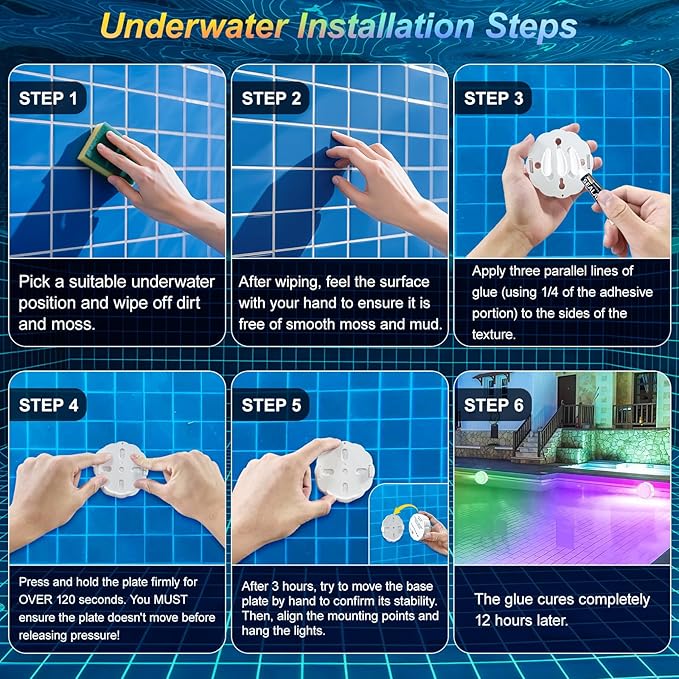 Underwater Installation Steps

STEP 1

Pick a suitable underwater position and wipe off dirt and moss.

STEP 2

After wiping, feel the surface with your hand to ensure it is free of smooth moss and mud.

STEP 3

Apply three parallel lines of glue (using 1/4 of the adhesive portion) to the sides of the texture.

STEP 4

Press and hold the plate firmly for OVER 120 seconds. You MUST ensure the plate doesn't move before releasing pressure!

STEP 5

After 3 hours, try to move the base plate by hand to confirm its stability. Then, align the mounting points and hang the lights.

STEP 6

The glue cures completely 12 hours later.