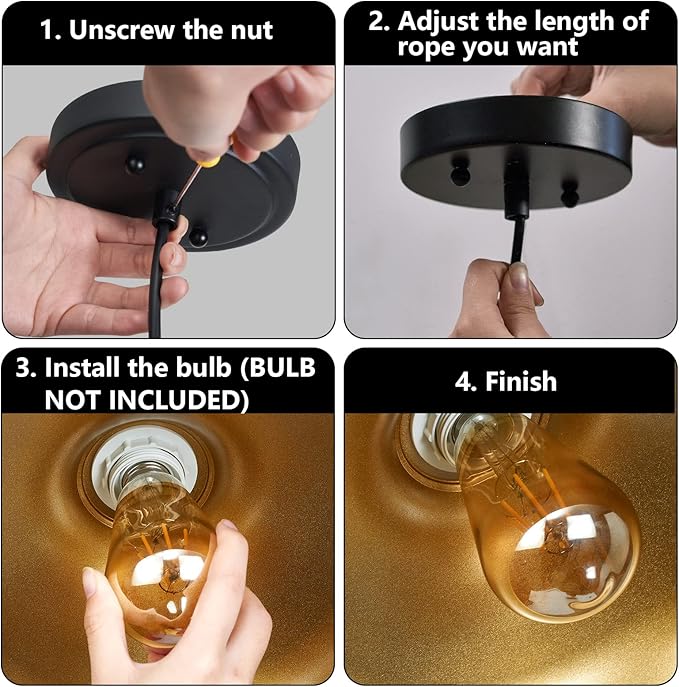 1. Unscrew the nut

2. Adjust the length of rope you want

3. Install the bulb (BULB NOT INCLUDED)

4. Finish