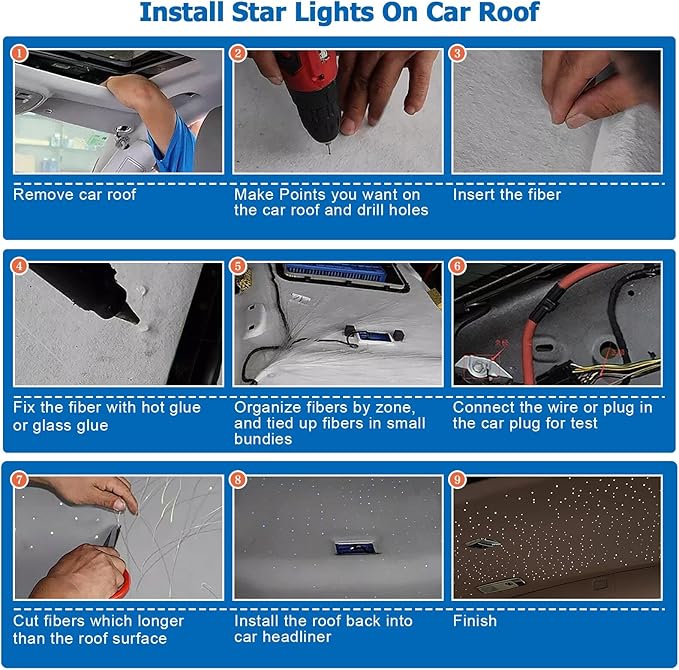 Install Star Lights On Car Roof

1
Remove car roof

2
Make Points you want on the car roof and drill holes

3
Insert the fiber

4
Fix the fiber with hot glue or glass glue

5
Organize fibers by zone, and tied up fibers in small bundies

6
Connect the wire or plug in the car plug for test

7
Cut fibers which longer than the roof surface

8
Install the roof back into car headliner

9
Finish