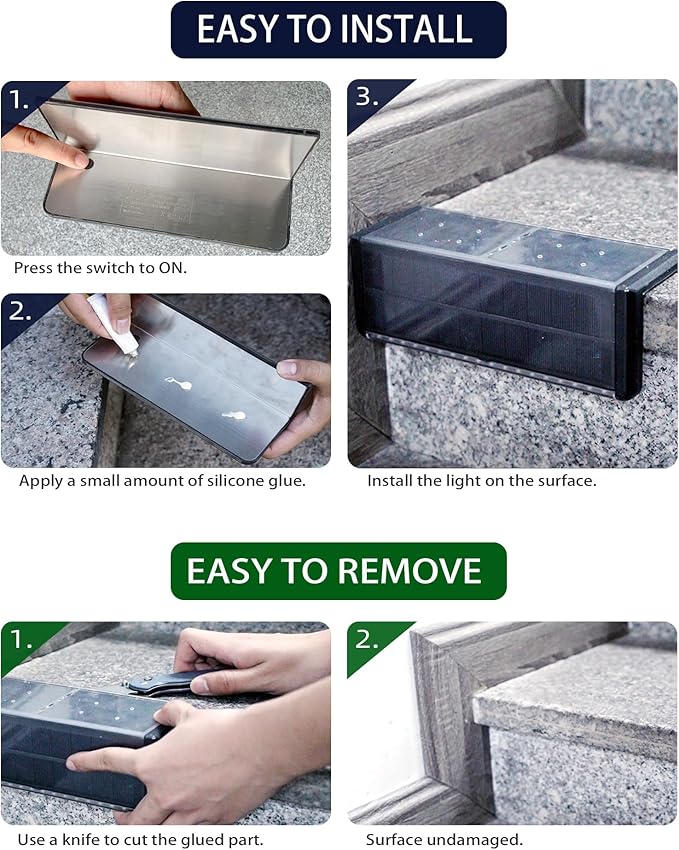 EASY TO INSTALL

1.

Press the switch to ON.

2.

Apply a small amount of silicone glue.

3.

Install the light on the surface.

EASY TO REMOVE

1.

Use a knife to cut the glued part.

2.

Surface undamaged.