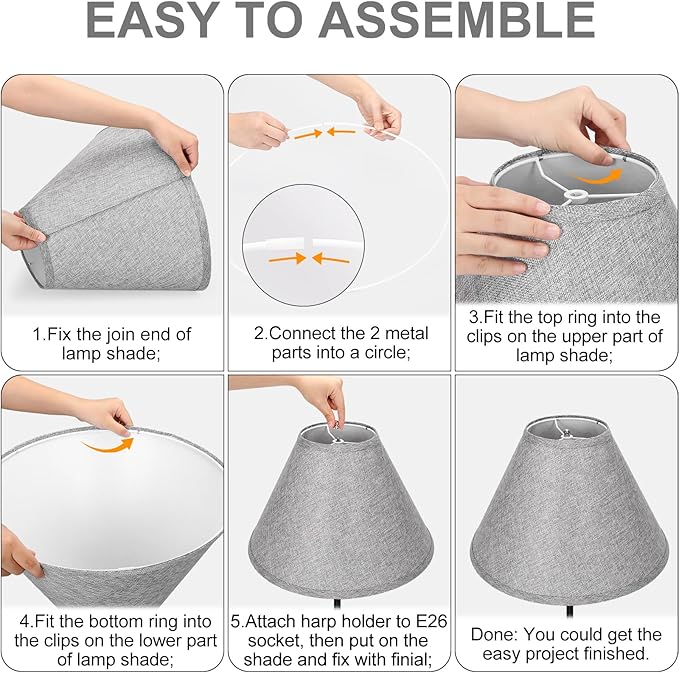 EASY TO ASSEMBLE

1.Fix the join end of lamp shade;

2.Connect the 2 metal parts into a circle;

3.Fit the top ring into the clips on the upper part of lamp shade;

4.Fit the bottom ring into the clips on the lower part of lamp shade;

5.Attach harp holder to E26 socket, then put on the shade and fix with finial;

Done: You could get the easy project finished.