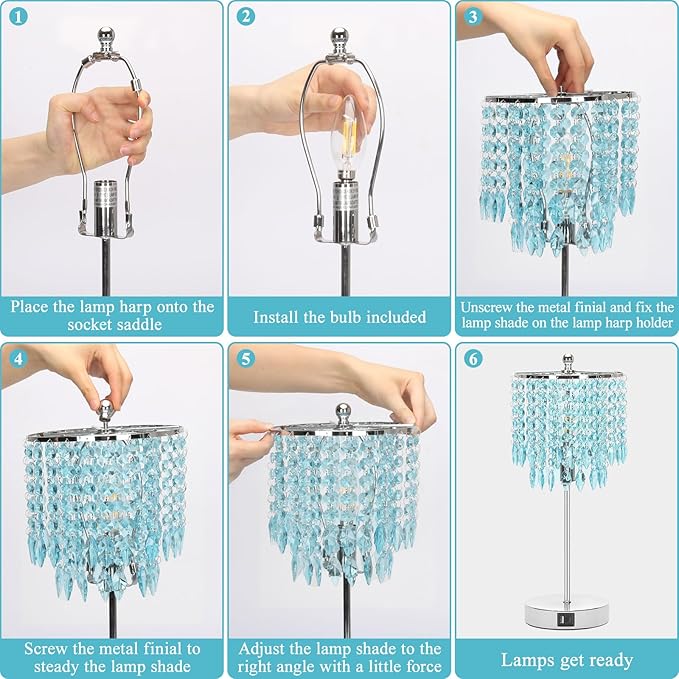 1

Place the lamp harp onto the socket saddle

2

Install the bulb included

3

Unscrew the metal finial and fix the lamp shade on the lamp harp holder

4

Screw the metal finial to steady the lamp shade

5

Adjust the lamp shade to the right angle with a little force

6

Lamps get ready