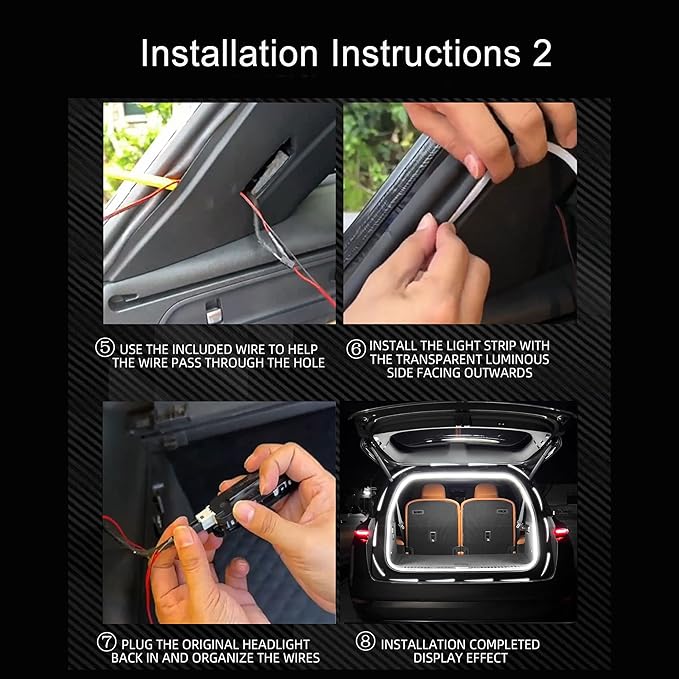 Installation Instructions 2

⑤ USE THE INCLUDED WIRE TO HELP THE WIRE PASS THROUGH THE HOLE

⑥ INSTALL THE LIGHT STRIP WITH THE TRANSPARENT LUMINOUS SIDE FACING OUTWARDS

⑦ PLUG THE ORIGINAL HEADLIGHT BACK IN AND ORGANIZE THE WIRES

⑧ INSTALLATION COMPLETED DISPLAY EFFECT