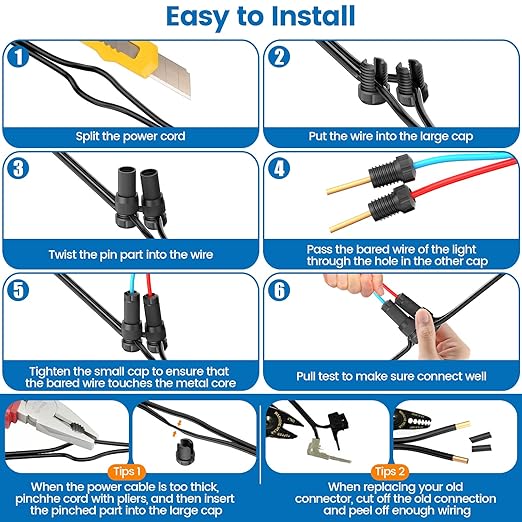 Easy to Install

1
Split the power cord

2
Put the wire into the large cap

3
Twist the pin part into the wire

4
Pass the bared wire of the light through the hole in the other cap

5
Tighten the small cap to ensure that the bared wire touches the metal core

6
Pull test to make sure connect well

Tips 1
When the power cable is too thick, pinchhe cord with pliers, and then insert the pinched part into the large cap

Tips 2
When replacing your old connector, cut off the old connection and peel off enough wiring