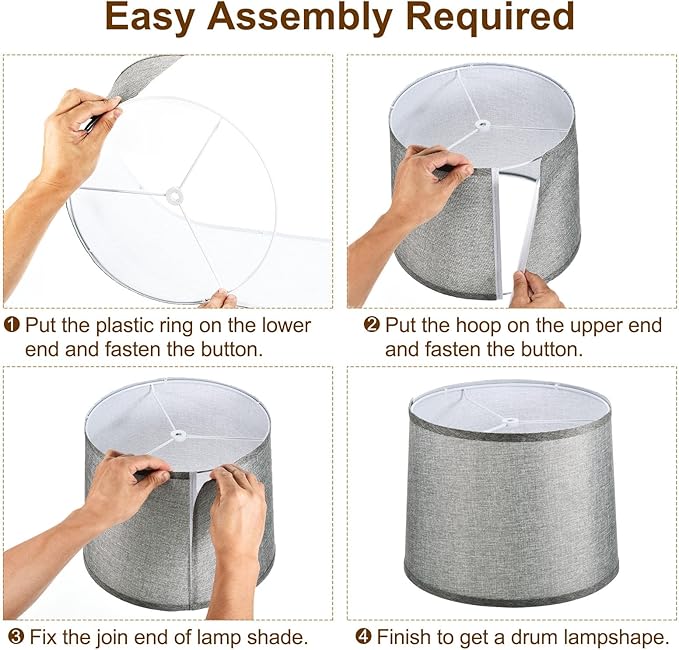 Easy Assembly Required

❶ Put the plastic ring on the lower end and fasten the button.

❷ Put the hoop on the upper end and fasten the button.

❸ Fix the join end of lamp shade.

❹ Finish to get a drum lampshape.