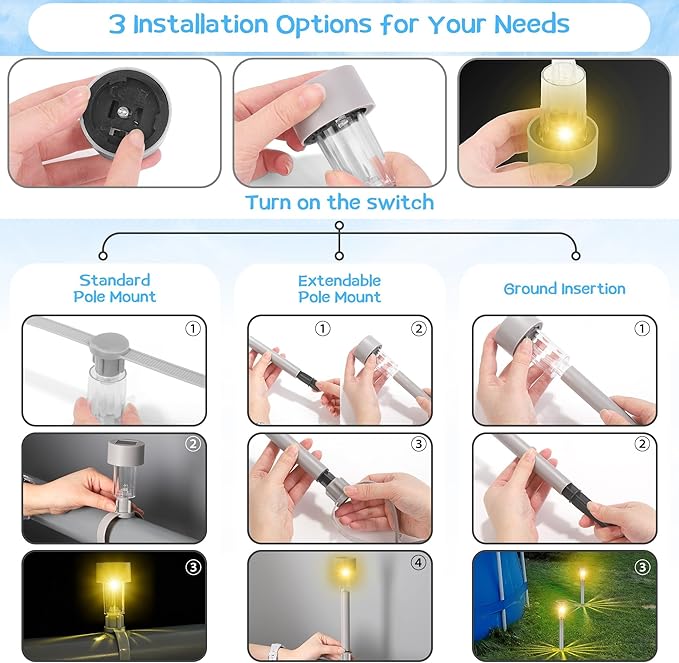 3 Installation Options for Your Needs

Turn on the switch

Standard Pole Mount

①

②

③

Extendable Pole Mount

① ②

③

④

Ground Insertion

①

②

③