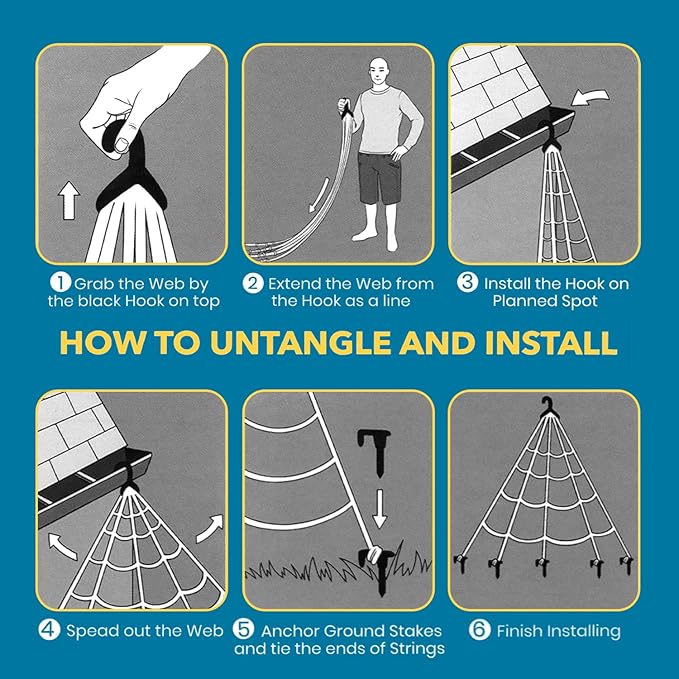 1 Grab the Web by the black Hook on top

2 Extend the Web from the Hook as a line

3 Install the Hook on Planned Spot

HOW TO UNTANGLE AND INSTALL

4 Spead out the Web

5 Anchor Ground Stakes and tie the ends of Strings

6 Finish Installing