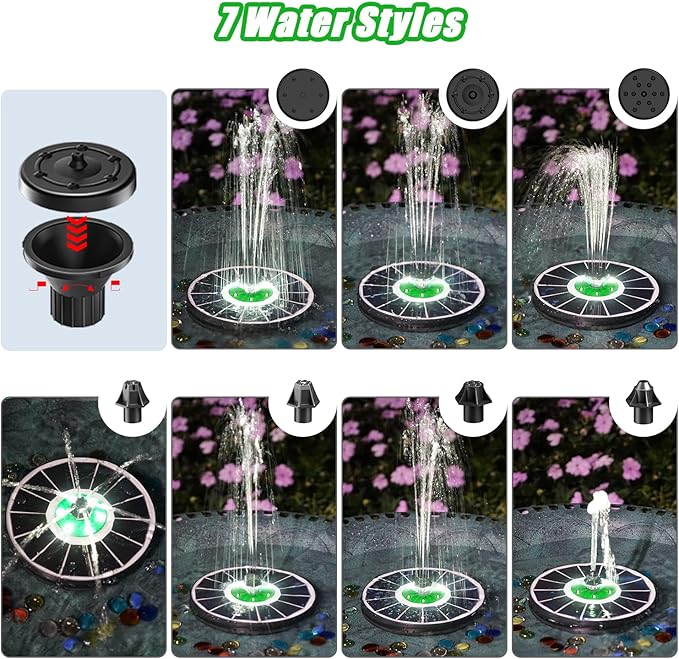 7 Water Styles