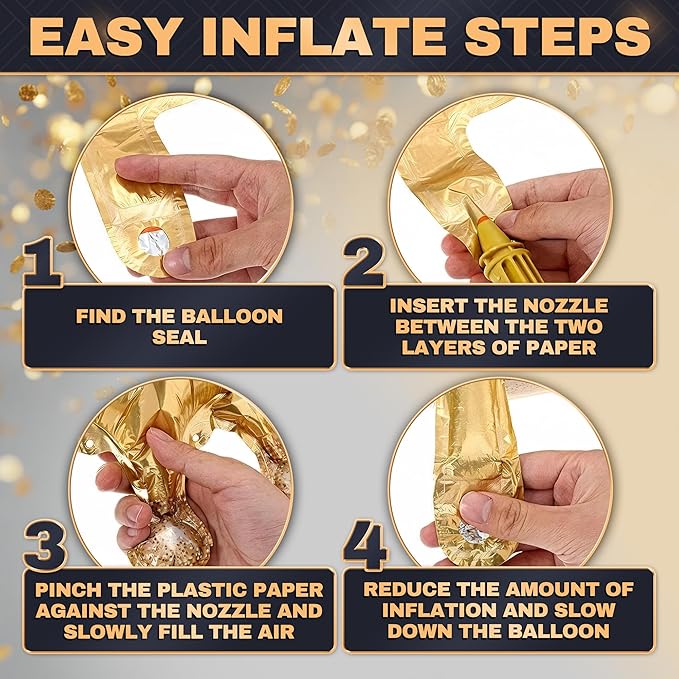 EASY INFLATE STEPS

1

FIND THE BALLOON SEAL

2

INSERT THE NOZZLE BETWEEN THE TWO LAYERS OF PAPER

3

PINCH THE PLASTIC PAPER AGAINST THE NOZZLE AND SLOWLY FILL THE AIR

4

REDUCE THE AMOUNT OF INFLATION AND SLOW DOWN THE BALLOON