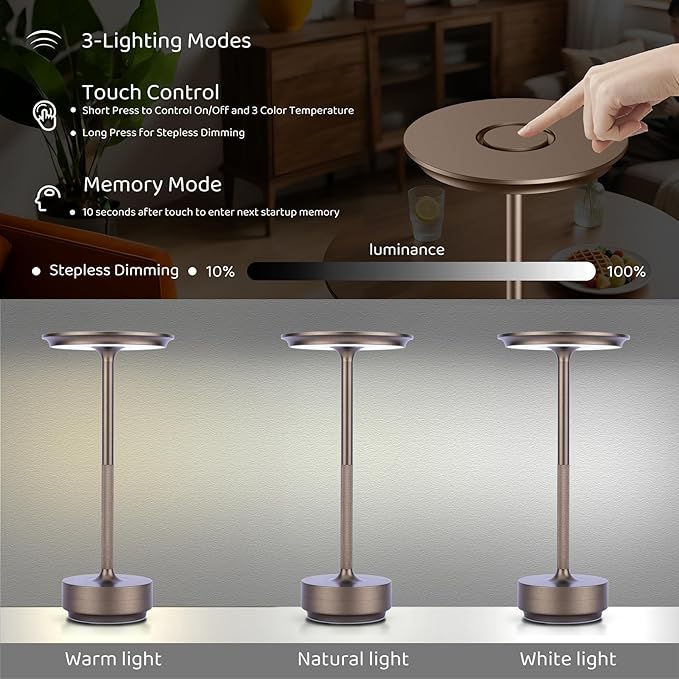 3-Lighting Modes

Touch Control
• Short Press to Control On/Off and 3 Color Temperature
• Long Press for Stepless Dimming

Memory Mode
• 10 seconds after touch to enter next startup memory

luminance

• Stepless Dimming • 10% 100%

Warm light
Natural light
White light