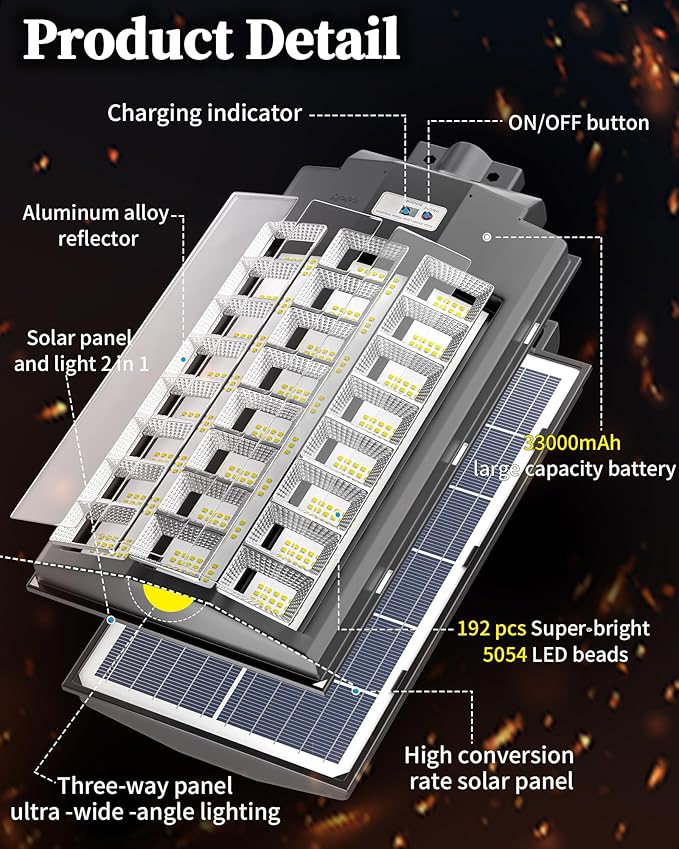 Product Detail

Charging indicator

ON/OFF button

Aluminum alloy reflector

Solar panel and light 2 in 1

33000mAh large capacity battery

192 pcs Super-bright 5054 LED beads

High conversion rate solar panel

Three-way panel ultra -wide -angle lighting