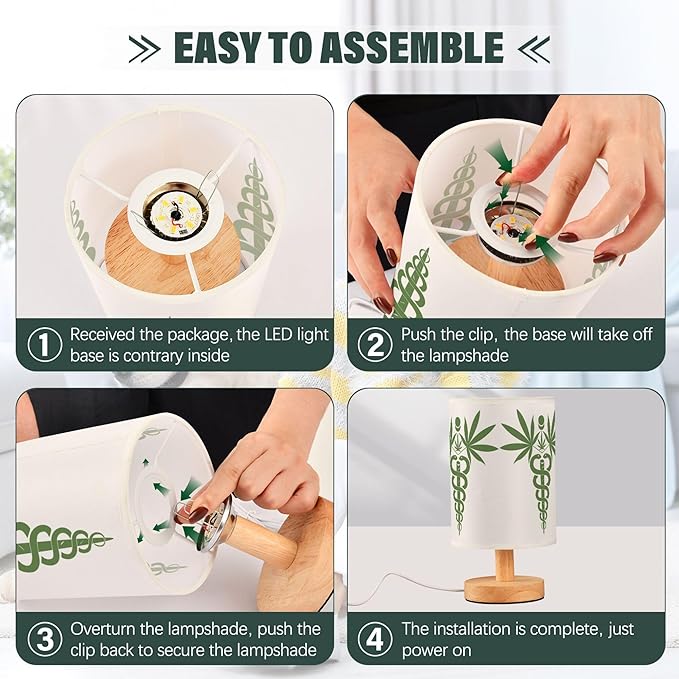 EASY TO ASSEMBLE

1 Received the package, the LED light base is contrary inside

2 Push the clip, the base will take off the lampshade

3 Overturn the lampshade, push the clip back to secure the lampshade

4 The installation is complete, just power on