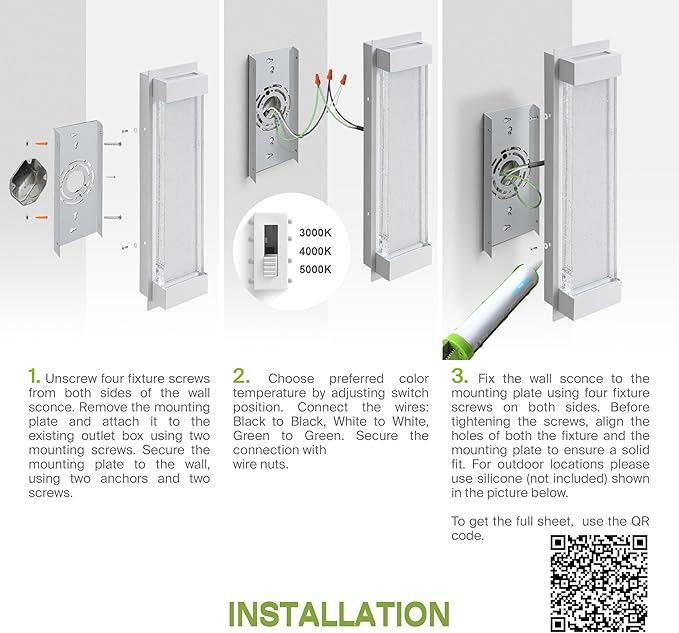 3000K
4000K
5000K

1. Unscrew four fixture screws from both sides of the wall sconce. Remove the mounting plate and attach it to the existing outlet box using two mounting screws. Secure the mounting plate to the wall, using two anchors and two screws.

2. Choose preferred color temperature by adjusting switch position. Connect the wires: Black to Black, White to White, Green to Green. Secure the connection with wire nuts.

3. Fix the wall sconce to the mounting plate using four fixture screws on both sides. Before tightening the screws, align the holes of both the fixture and the mounting plate to ensure a solid fit. For outdoor locations please use silicone (not included) shown in the picture below.

To get the full sheet, use the QR code.

INSTALLATION