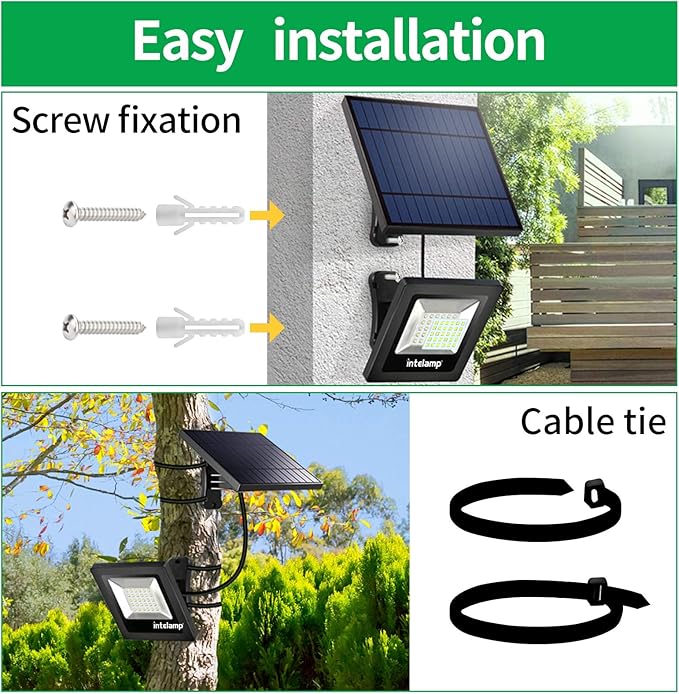 Easy installation

Screw fixation

intelamp

intelamp

Cable tie