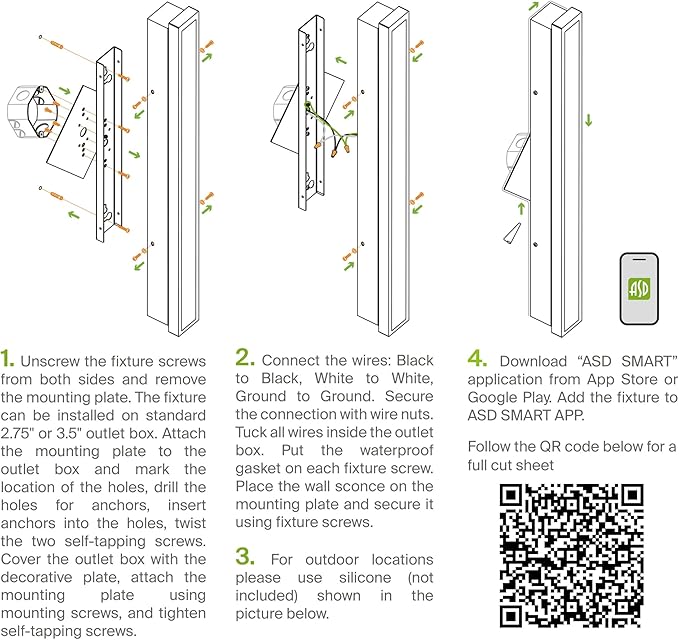 ASD

1. Unscrew the fixture screws from both sides and remove the mounting plate. The fixture can be installed on standard 2.75" or 3.5" outlet box. Attach the mounting plate to the outlet box and mark the location of the holes, drill the holes for anchors, insert anchors into the holes, twist the two self-tapping screws. Cover the outlet box with the decorative plate, attach the mounting plate using mounting screws, and tighten self-tapping screws.

2. Connect the wires: Black to Black, White to White, Ground to Ground. Secure the connection with wire nuts. Tuck all wires inside the outlet box. Put the waterproof gasket on each fixture screw. Place the wall sconce on the mounting plate and secure it using fixture screws.

3. For outdoor locations please use silicone (not included) shown in the picture below.

4. Download "ASD SMART" application from App Store or Google Play. Add the fixture to ASD SMART APP.

Follow the QR code below for a full cut sheet