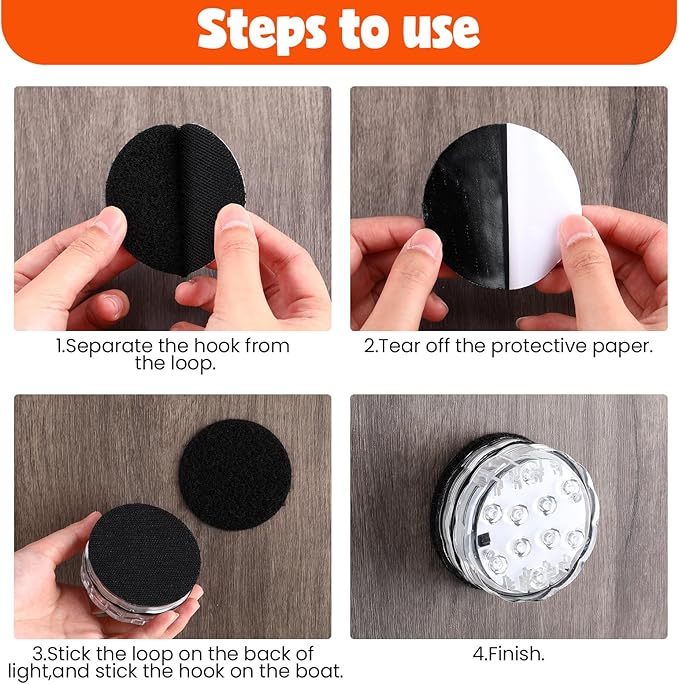 Steps to use

1.Separate the hook from the loop.

2.Tear off the protective paper.

3.Stick the loop on the back of light,and stick the hook on the boat.

4.Finish.