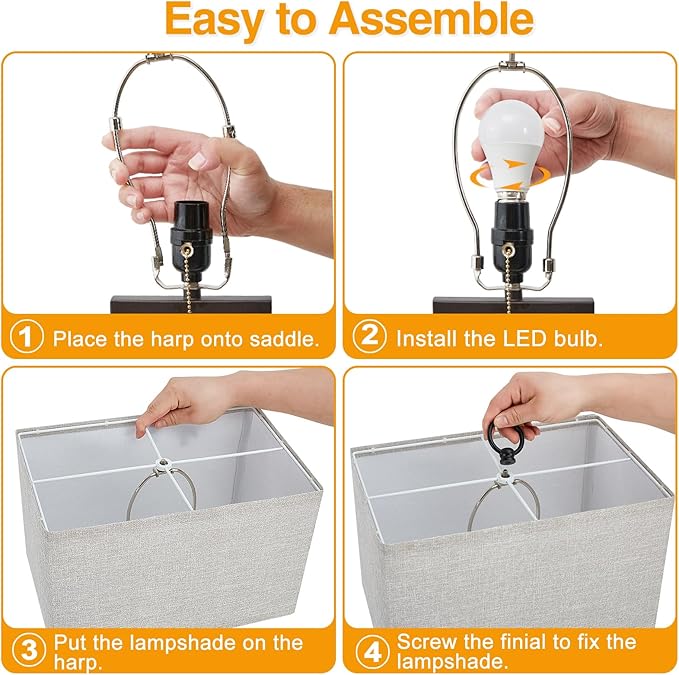 Easy to Assemble

1 Place the harp onto saddle.

2 Install the LED bulb.

3 Put the lampshade on the harp.

4 Screw the finial to fix the lampshade.