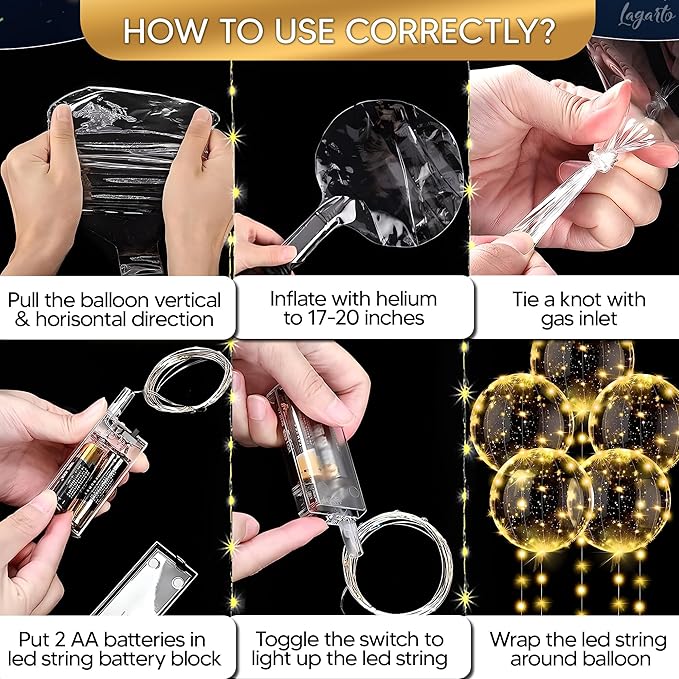 HOW TO USE CORRECTLY?

Lagarto

Pull the balloon vertical & horisontal direction

Inflate with helium to 17-20 inches

Tie a knot with gas inlet

Put 2 AA batteries in led string battery block

Toggle the switch to light up the led string

Wrap the led string around balloon