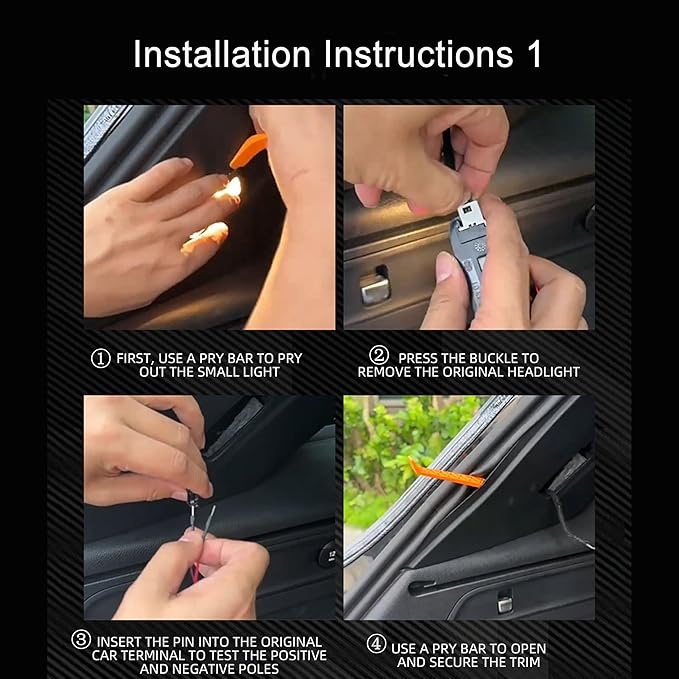 Installation Instructions 1

① FIRST, USE A PRY BAR TO PRY OUT THE SMALL LIGHT

② PRESS THE BUCKLE TO REMOVE THE ORIGINAL HEADLIGHT

③ INSERT THE PIN INTO THE ORIGINAL CAR TERMINAL TO TEST THE POSITIVE AND NEGATIVE POLES

④ USE A PRY BAR TO OPEN AND SECURE THE TRIM