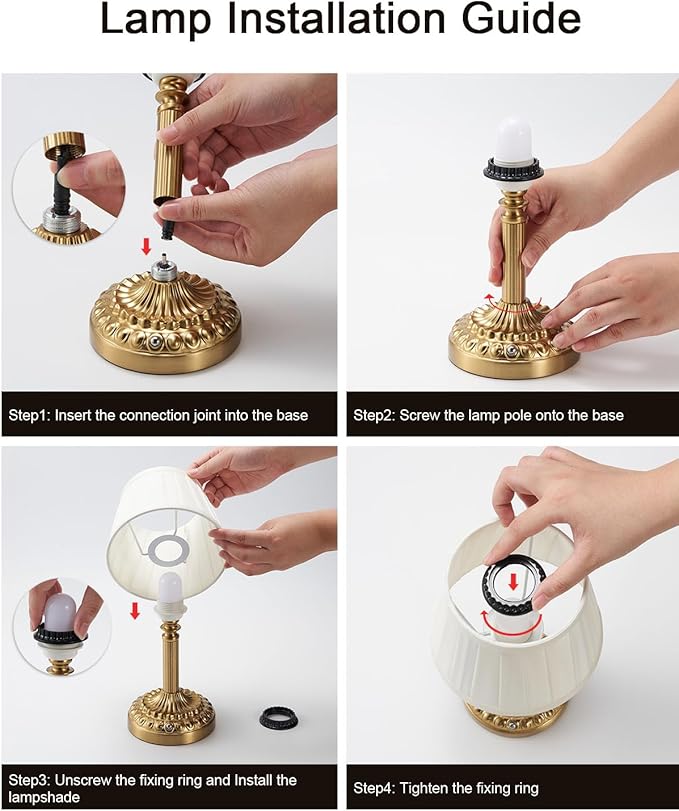 Lamp Installation Guide

Step1: Insert the connection joint into the base

Step2: Screw the lamp pole onto the base

Step3: Unscrew the fixing ring and Install the lampshade

Step4: Tighten the fixing ring