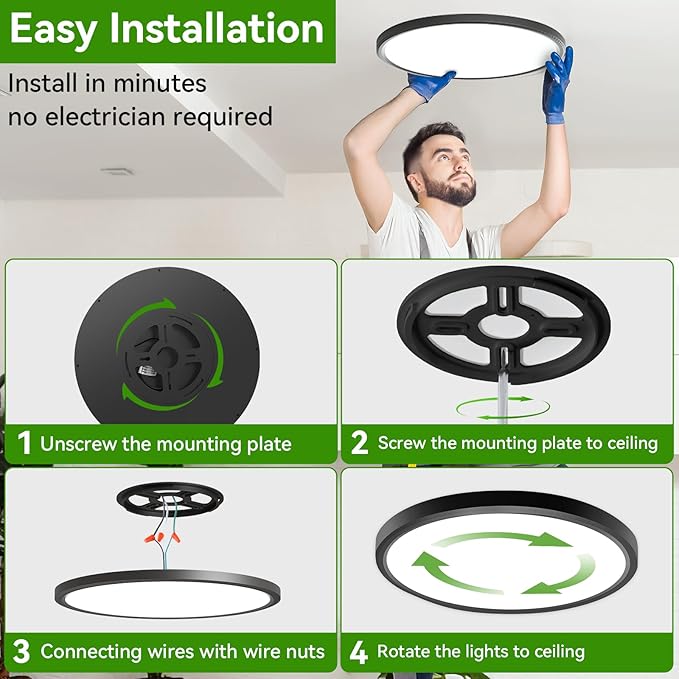 Easy Installation

Install in minutes
no electrician required

1 Unscrew the mounting plate

2 Screw the mounting plate to ceiling

3 Connecting wires with wire nuts

4 Rotate the lights to ceiling