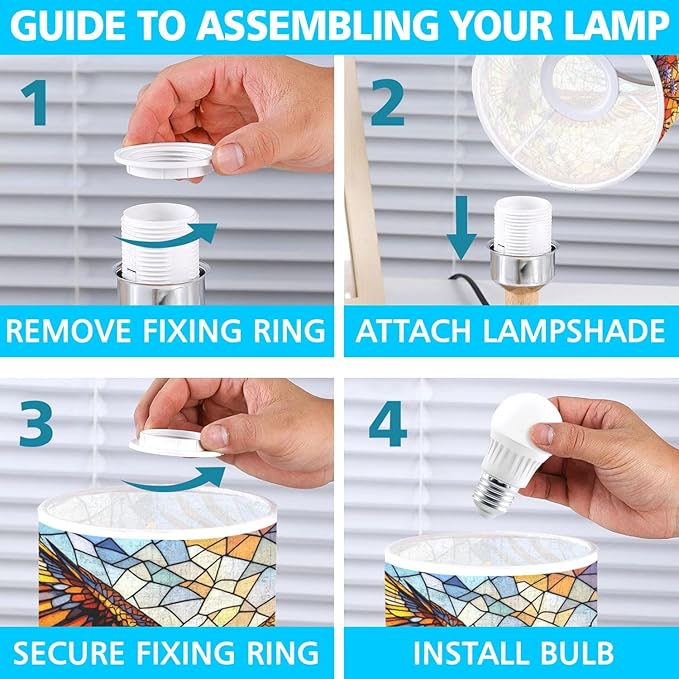 GUIDE TO ASSEMBLING YOUR LAMP

1

REMOVE FIXING RING

2

ATTACH LAMPSHADE

3

SECURE FIXING RING

4

INSTALL BULB