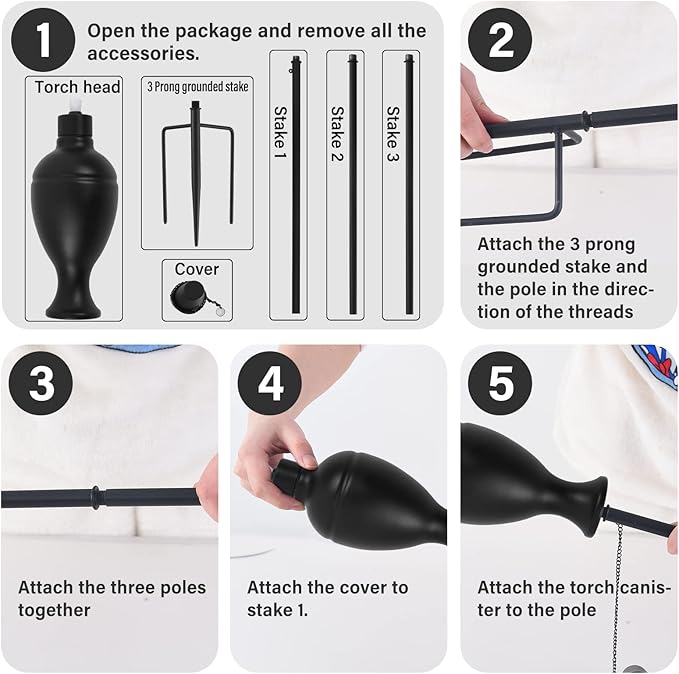 1 Open the package and remove all the accessories.

Torch head

3 Prong grounded stake

Cover

Stake 1

Stake 2

Stake 3

2

Attach the 3 prong grounded stake and the pole in the direction of the threads

3

Attach the three poles together

4

Attach the cover to stake 1.

5

Attach the torch canister to the pole