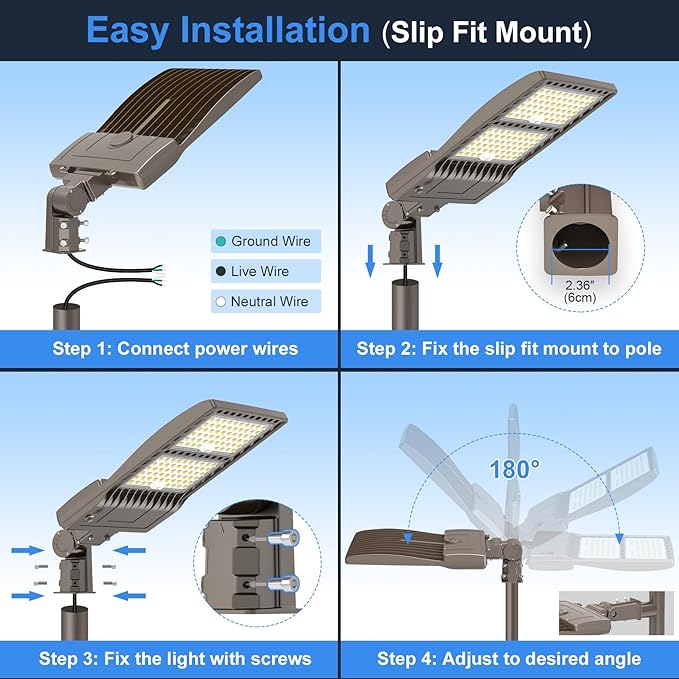 Easy Installation (Slip Fit Mount)

Ground Wire
Live Wire
Neutral Wire

Step 1: Connect power wires

2.36"
(6cm)

Step 2: Fix the slip fit mount to pole

Step 3: Fix the light with screws

180°

Step 4: Adjust to desired angle