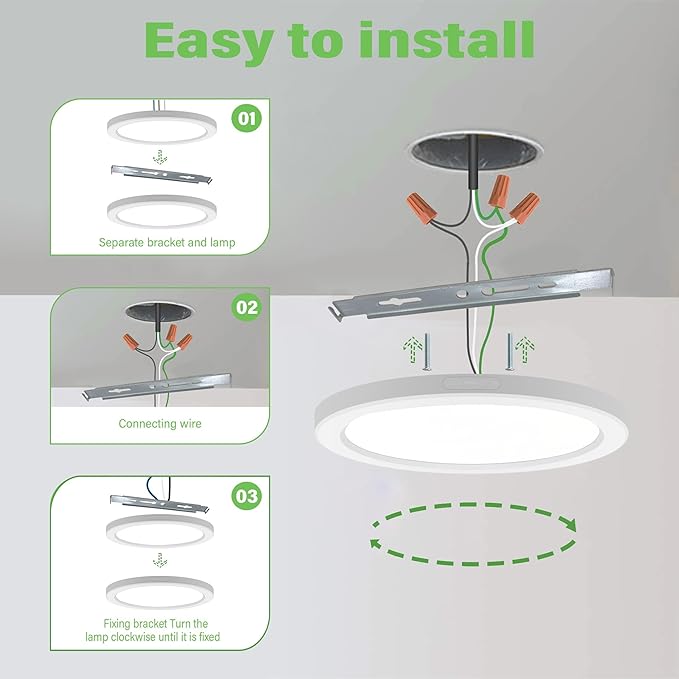 Easy to install

01

Separate bracket and lamp

02

Connecting wire

03

Fixing bracket Turn the lamp clockwise until it is fixed