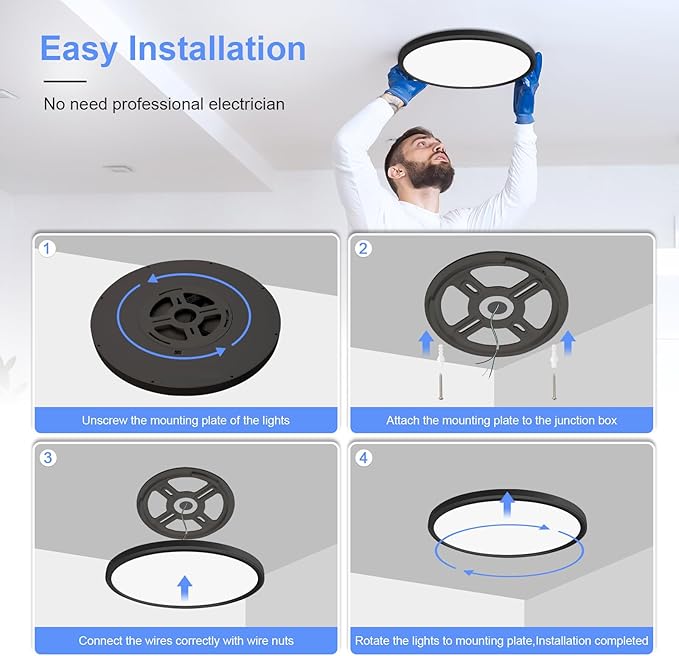 Easy Installation

No need professional electrician

1

Unscrew the mounting plate of the lights

2

Attach the mounting plate to the junction box

3

Connect the wires correctly with wire nuts

4

Rotate the lights to mounting plate,Installation completed