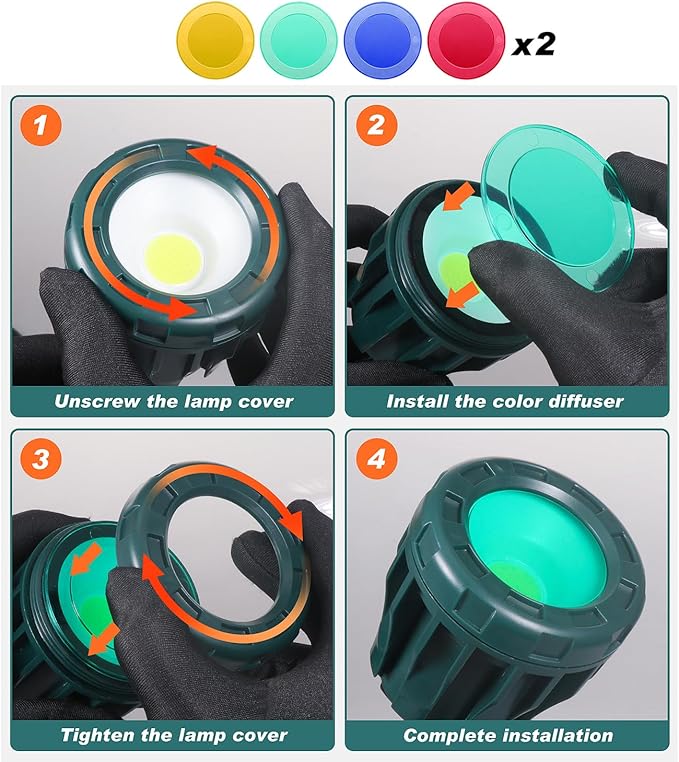 x2

1
Unscrew the lamp cover

2
Install the color diffuser

3
Tighten the lamp cover

4
Complete installation