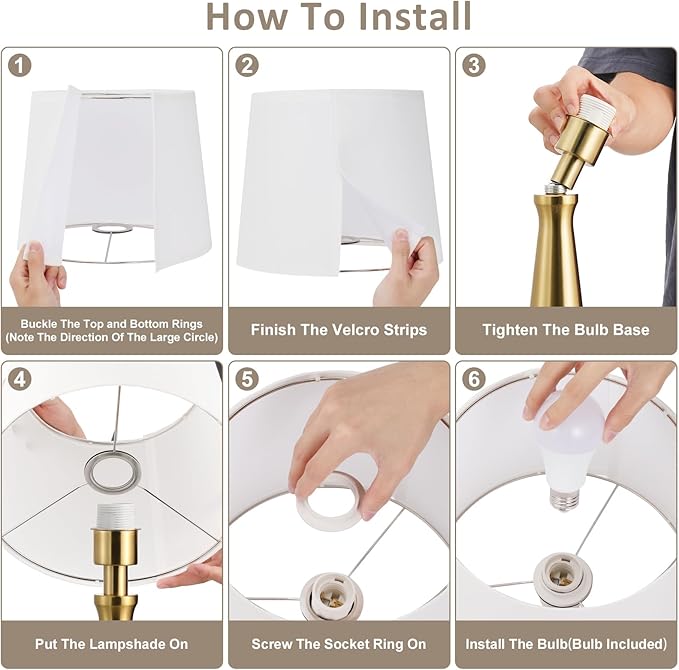 How To Install

1

Buckle The Top and Bottom Rings
(Note The Direction Of The Large Circle)

2

Finish The Velcro Strips

3

Tighten The Bulb Base

4

Put The Lampshade On

5

Screw The Socket Ring On

6

Install The Bulb(Bulb Included)