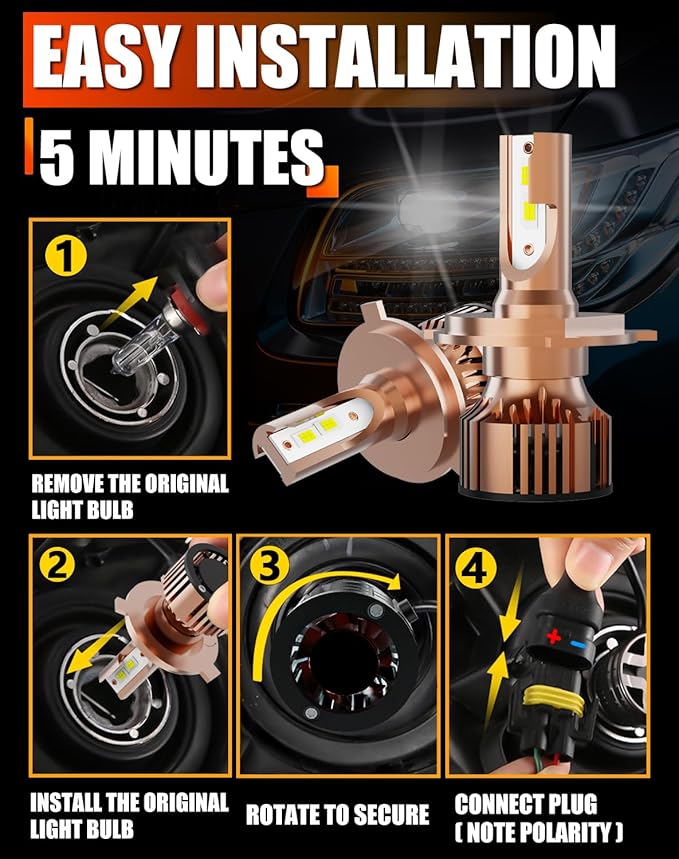 EASY INSTALLATION

5 MINUTES

1

REMOVE THE ORIGINAL LIGHT BULB

2

INSTALL THE ORIGINAL LIGHT BULB

3

ROTATE TO SECURE

4

+ -

CONNECT PLUG ( NOTE POLARITY )