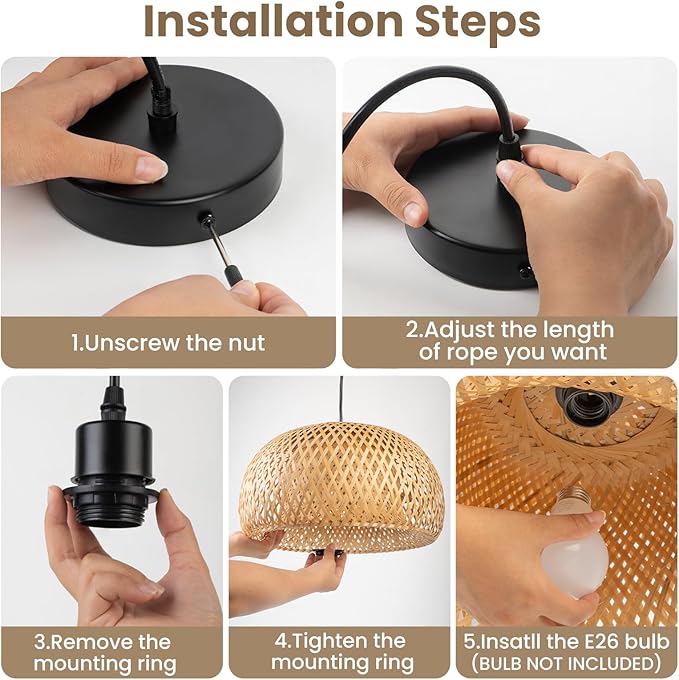 Installation Steps

1.Unscrew the nut

2.Adjust the length of rope you want

3.Remove the mounting ring

4.Tighten the mounting ring

5.Insatll the E26 bulb (BULB NOT INCLUDED)